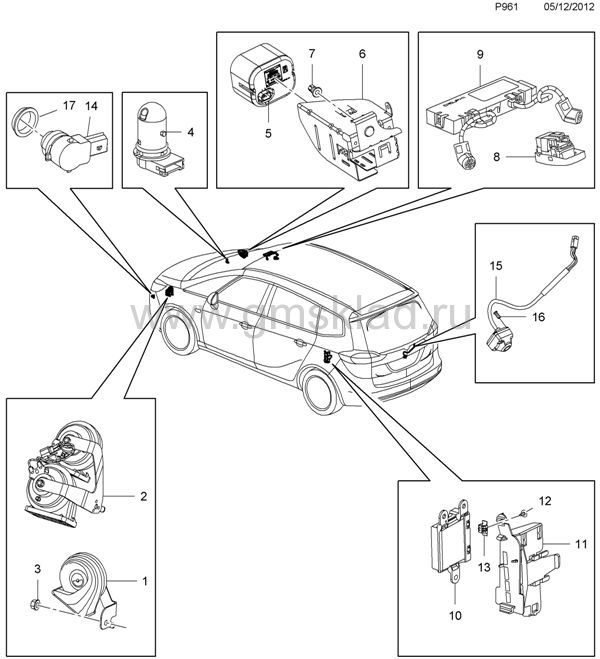 P961 05/12/2012

17
14
4
7
6
5
9
8
15
16
www.gmsklad.ru
2
3
1
12
11
13
10