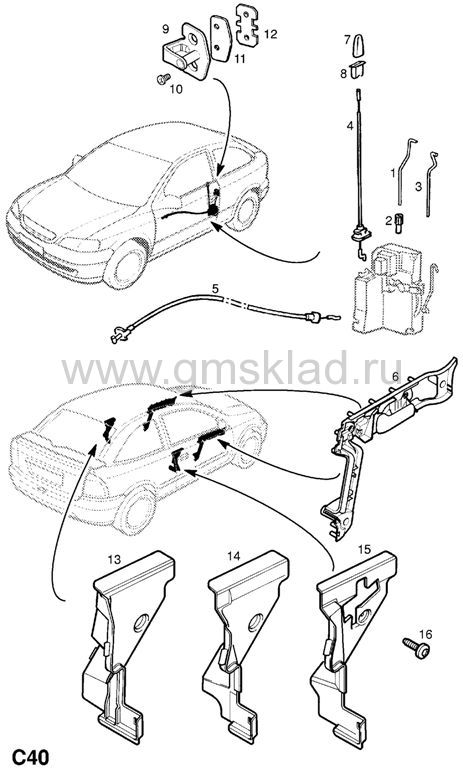 9
12
11
10
7
8
4
1
3
2
5
www.gmsklad.ru
6
13
14
15
16
C40