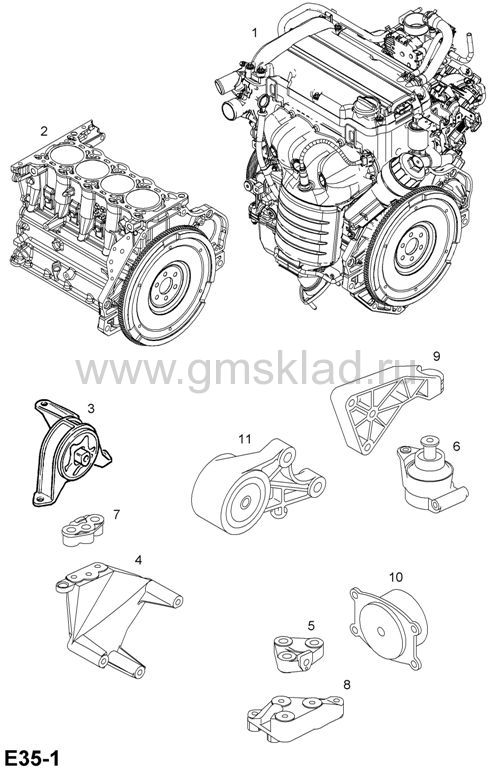 1
2
www.gmsklad.ru
9
3
11
6
7
4
10
5
8
E35-1