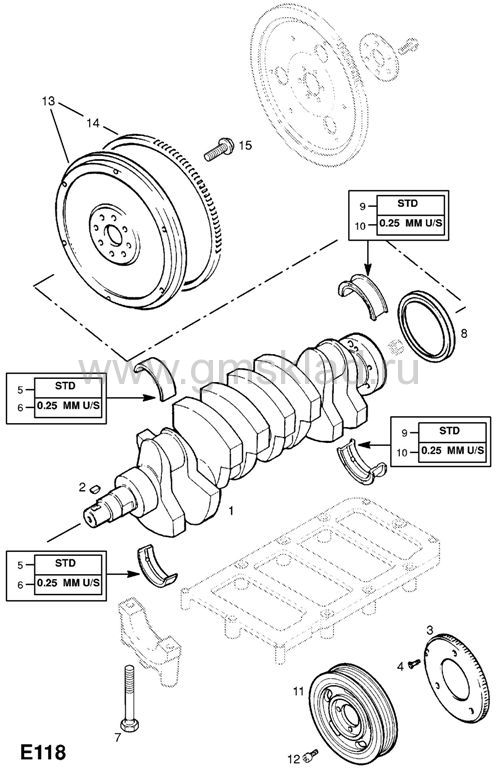 13
14
15
9 STD
10 0.25 MM U/S
8
www.gmsklad.ru
5 STD
6 0.25 MM U/S
9 STD
10 0.25 MM U/S
2
1
5 STD
6 0.25 MM U/S
3
4
11
7
12
E118