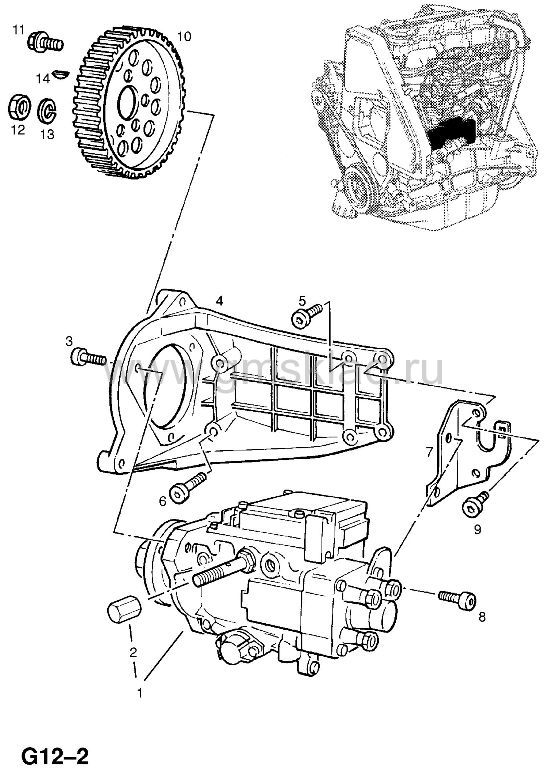 11
10
14
12
13
4
5
3
www.gmsklad.ru
7
6
9
8
2
1
G12–2