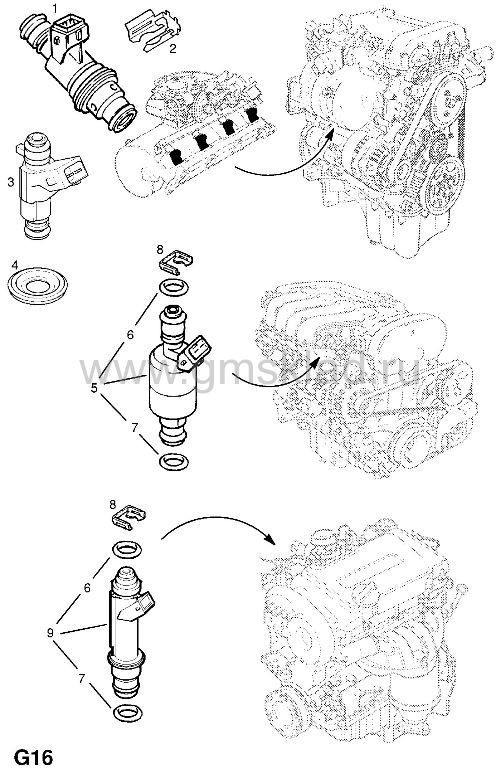 1
2
3
4
8
6
5
7
www.gmsklad.ru
8
6
9
7
G16