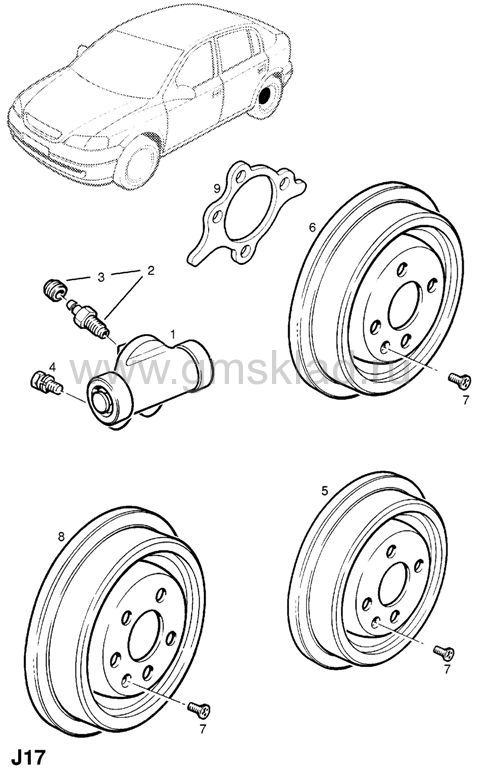 9
6
3
2
1
4
www.gmsklad.ru
7
5
8
7
7
J17