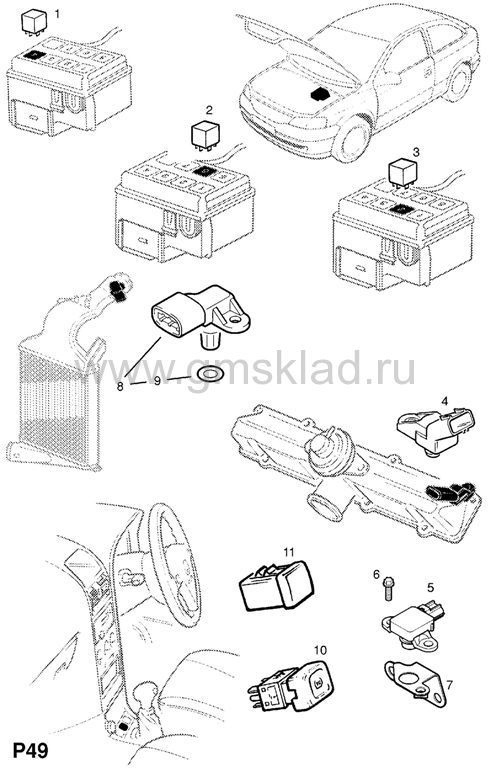 1
2
3
8
9
www.gmsklad.ru
4
11
6
5
10
7
P49