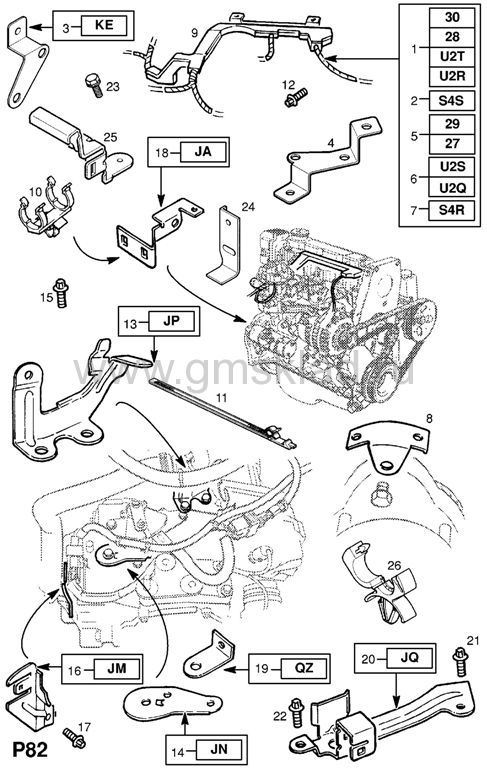 3 KE

9

1 30 28 U2T U2R
2 S4S
5 29 27
6 U2S U2Q
7 S4R

23

12

25

4

18 JA

10

24

15

13 JP

www.gmsklad.ru

11

8

26

16 JM

19 QZ

20 JQ

21

22

17

14 JN

P82