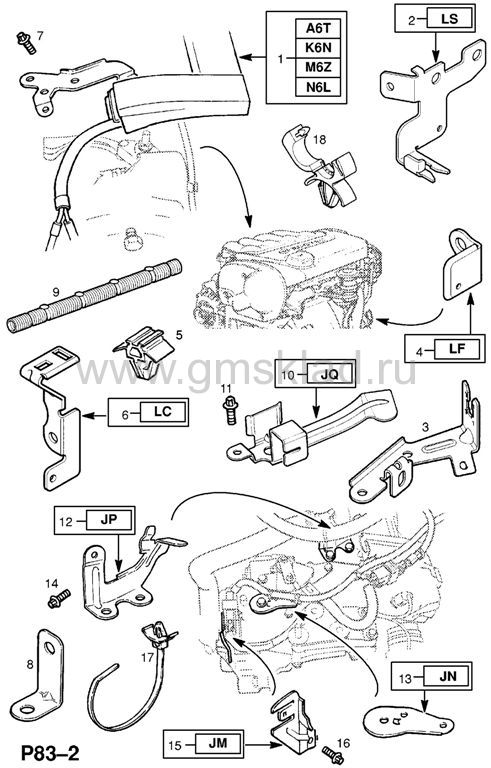 7

1
A6T
K6N
M6Z
N6L

2 LS

18

9

5

4 LF

www.gmsklad.ru

10 JQ

11

6 LC

3

12 JP

14

8

17

13 JN

15 JM

16

P83–2