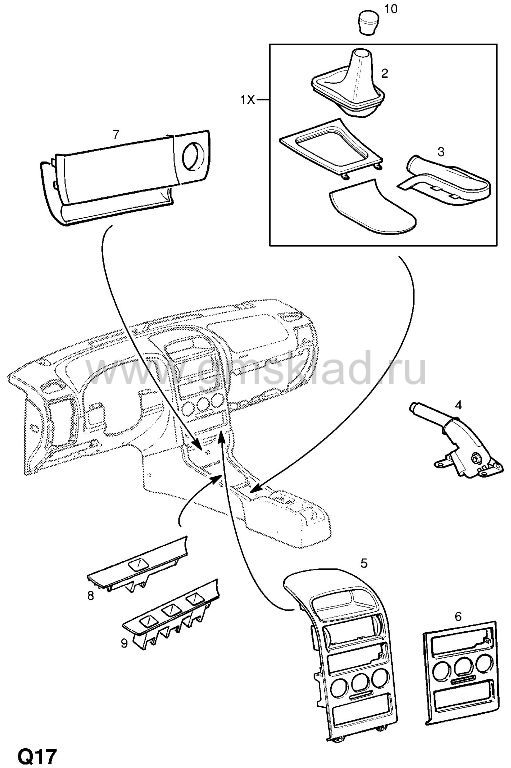 10
2
1X
7
3
www.gmsklad.ru
4
5
8
9
6
Q17