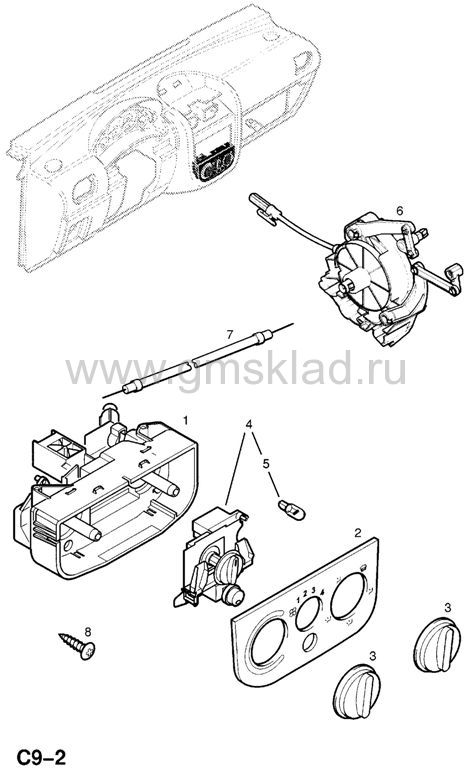 6

7

www.gmsklad.ru

1

4

5

2

1 2 3 4

3

8

3

C9–2