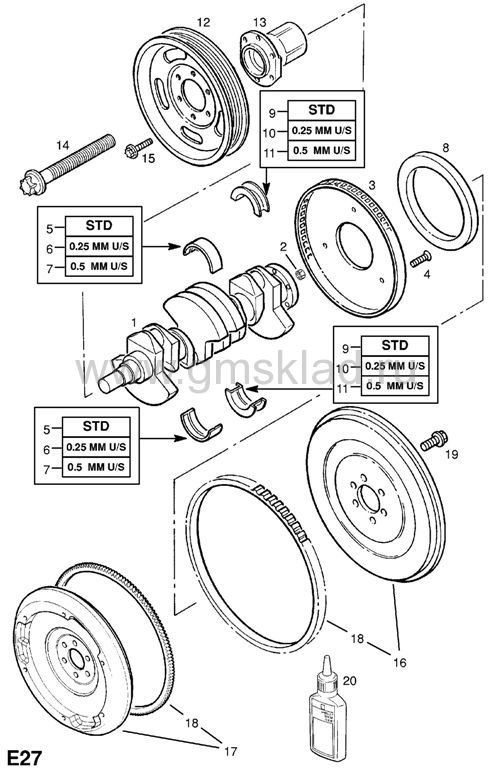 12
13
9
STD
10
0.25 MM U/S
11
0.5 MM U/S
14
15
8
3
5
STD
6
0.25 MM U/S
7
0.5 MM U/S
2
4
1
9
STD
10
0.25 MM U/S
11
0.5 MM U/S
www.gmsklad.ru
5
STD
6
0.25 MM U/S
7
0.5 MM U/S
19
18
16
20
18
17
E27