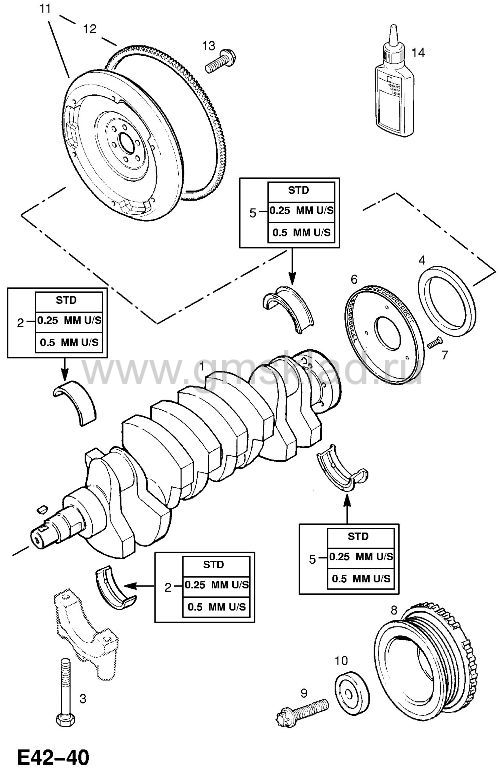 11
12
13
14

5
STD
0.25 MM U/S
0.5 MM U/S

4
6
7

2
STD
0.25 MM U/S
0.5 MM U/S

www.gmsklad.ru

1

5
STD
0.25 MM U/S
0.5 MM U/S

2
STD
0.25 MM U/S
0.5 MM U/S

8
10
9
3

E42–40