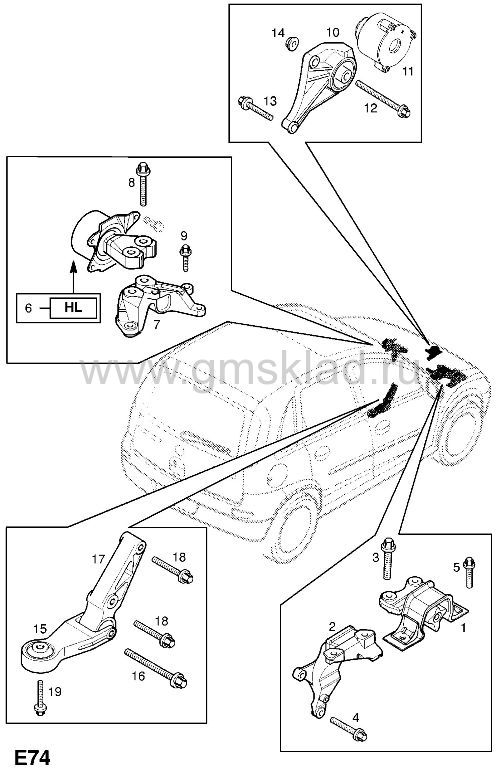 14 10
11
13 12
8
9
6 HL
7
www.gmsklad.ru
17 18
15
18
16
19
3
5
2
1
4
E74