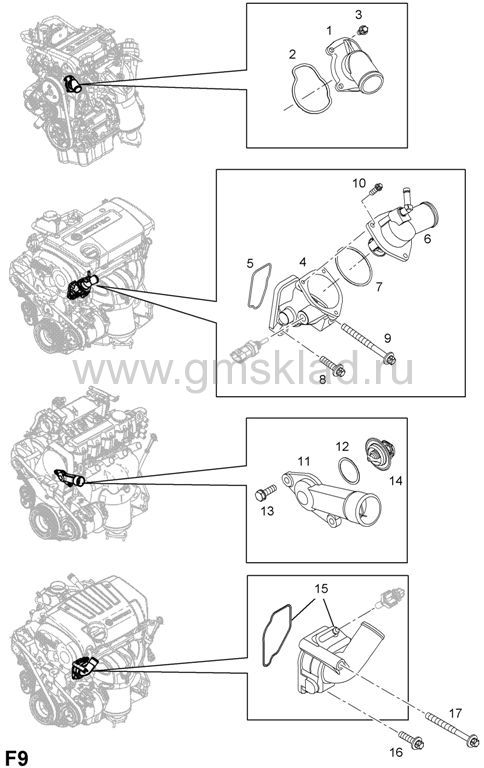 3
1
2

10
6
5
4
7
9
8

www.gmsklad.ru

12
11
14
13

15
17
16

F9