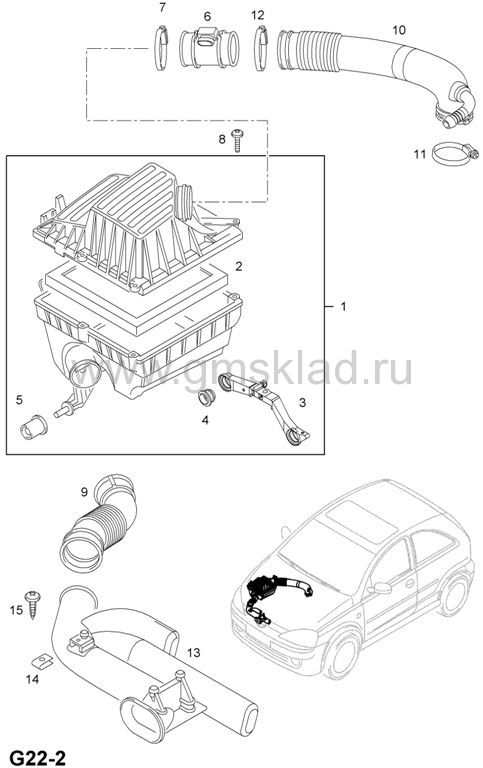 7
6
12
10
8
11
2
1
www.gmsklad.ru
5
4
3
9
15
13
14
G22-2