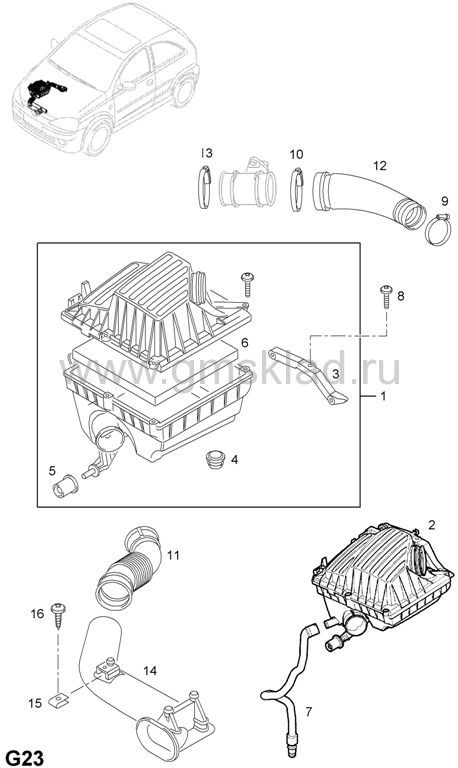 13
10
12
9
8
6
www.gmsklad.ru
3
1
5
4
2
11
16
14
15
7
G23