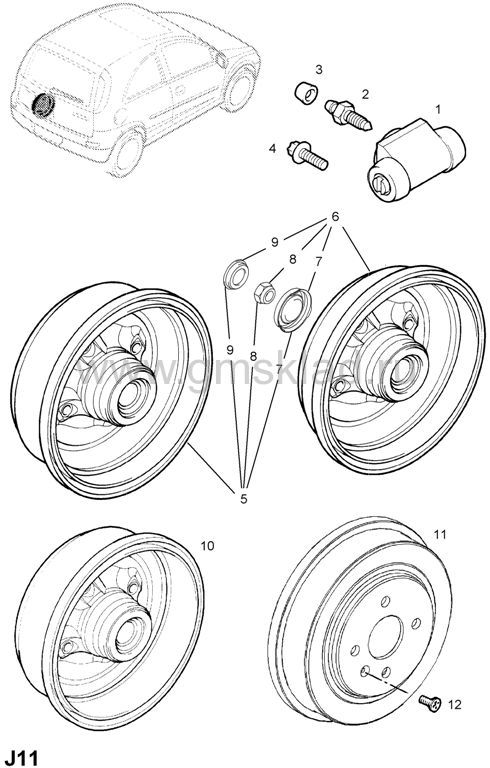 3
2
1
4
6
9
8
7
9
8
7
www.gmsklad.ru
5
10
11
12
J11