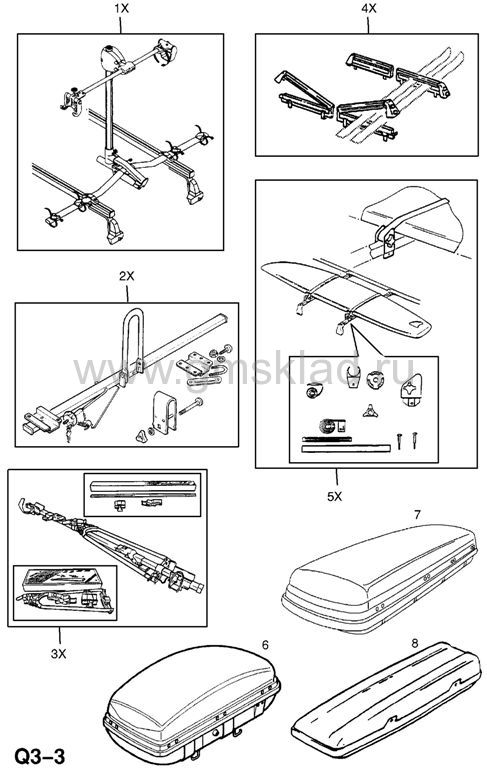 1X

4X

2X

www.gmsklad.ru

5X

7

3X

6

8

Q3–3