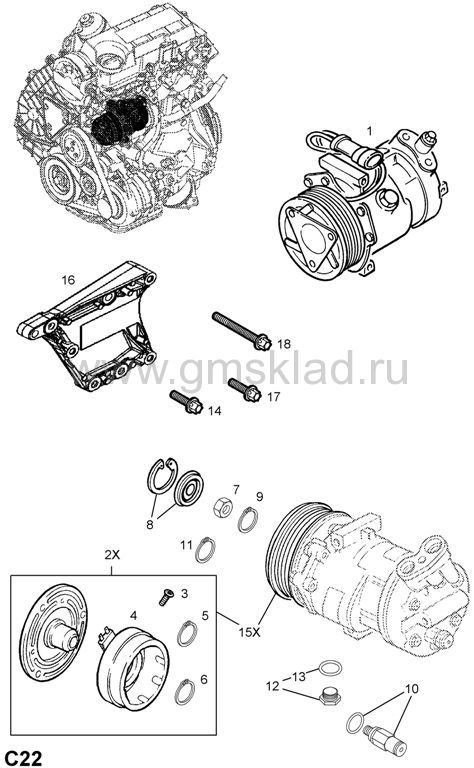 1
16
18
www.gmsklad.ru
17
14
7
9
8
11
2X
3
4
5
15X
6
13
12
10
C22