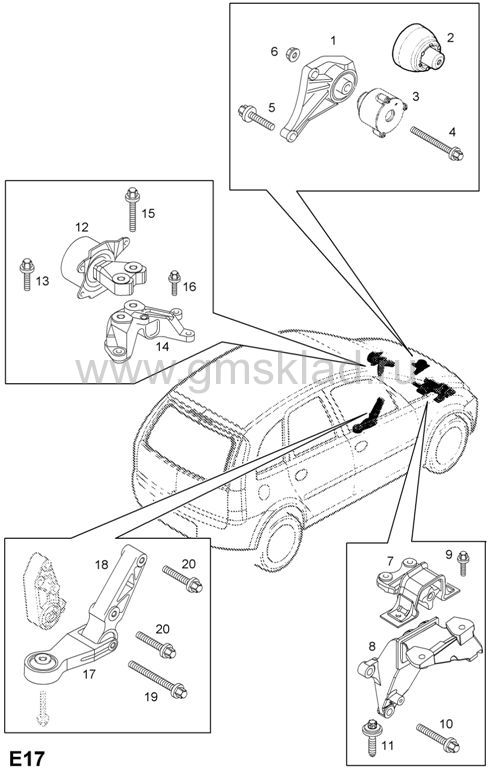 1
2
6
3
5
4
15
12
13
16
14
www.gmsklad.ru
18
20
20
17
19
7
9
8
10
11
E17