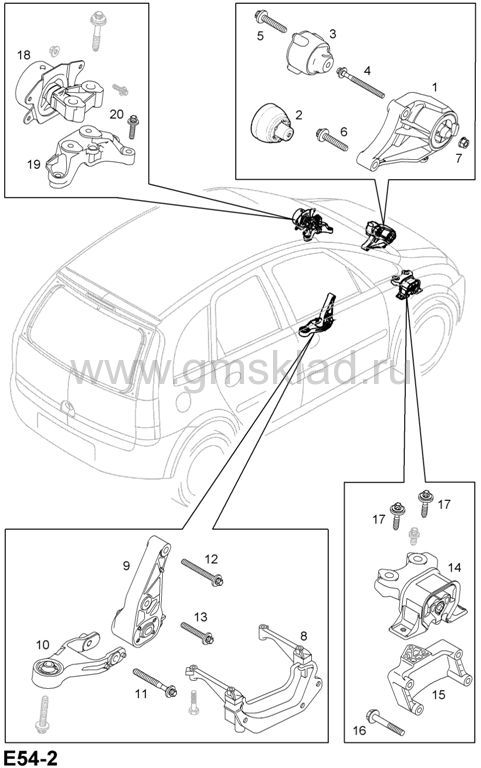 18
20
19
5
3
4
1
2
6
7
www.gmsklad.ru
17
17
14
15
16
9
12
13
8
10
11
E54-2