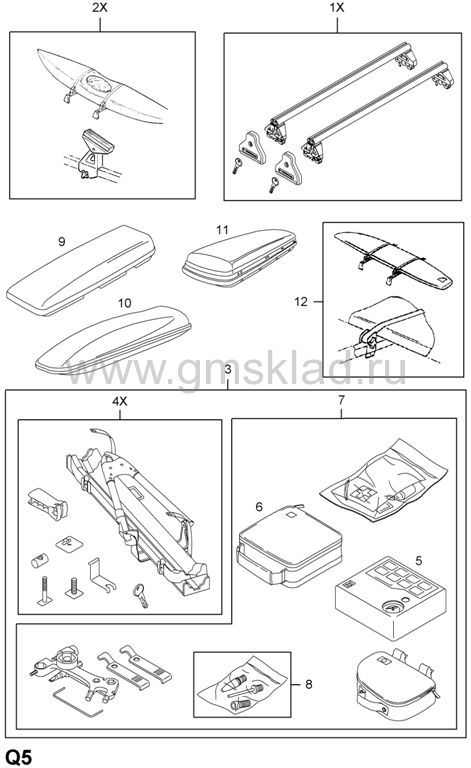 2X

1X

9

11

10

12

www.gmsklad.ru

3

4X

7

6

5

8

Q5