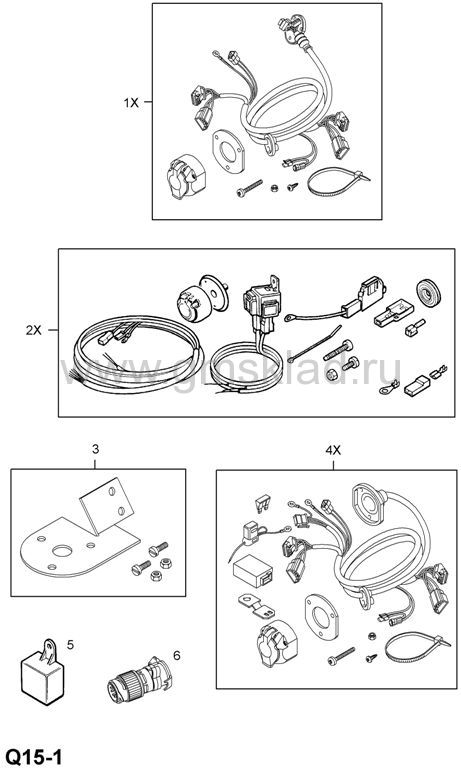 1X

2X

www.gmsklad.ru

3

4X

5

6

Q15-1