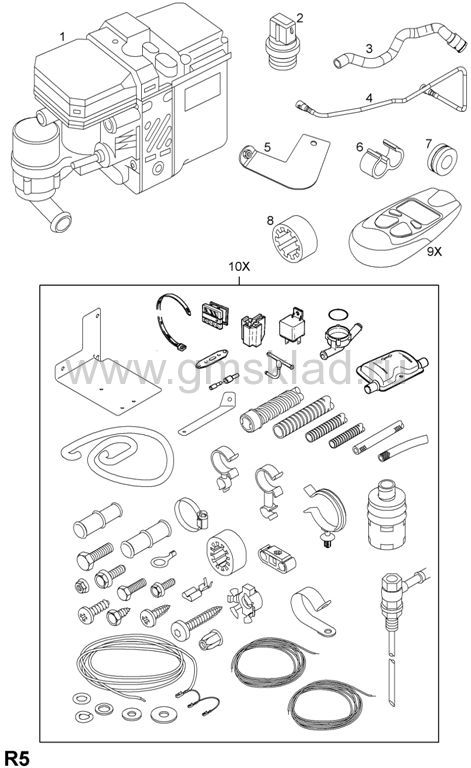 1
2
3
4
5
6
7
8
9X
10X
www.gmsklad.ru
R5