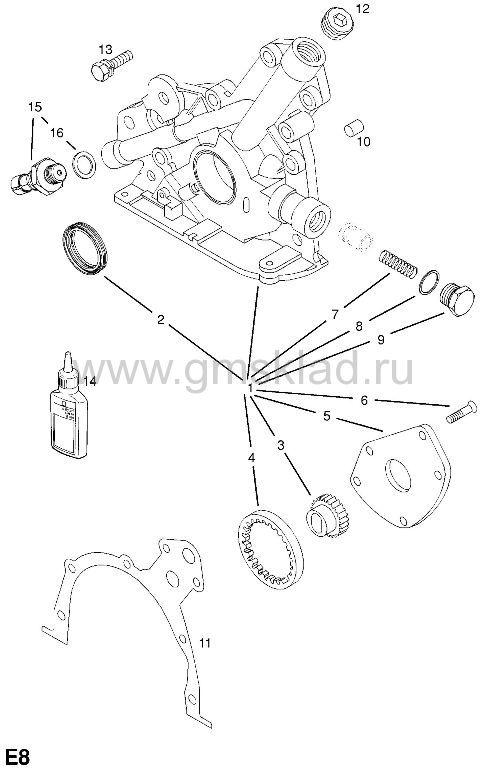 12
13
15
16
10
2
7
8
9
www.gmsklad.ru
14
1
6
5
3
4
11
E8