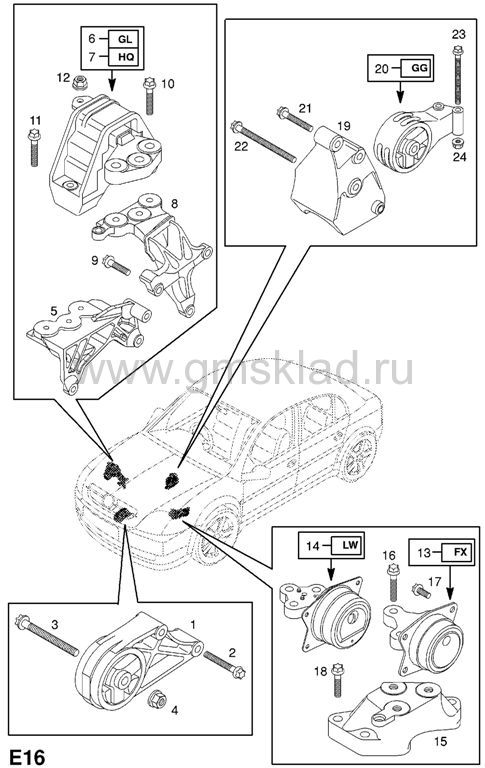 6 GL
7 HQ
12
10
11
8
9
5
23
20 GG
21
19
22
24
www.gmsklad.ru
14 LW
16
13 FX
17
18
15
3
1
2
4
E16