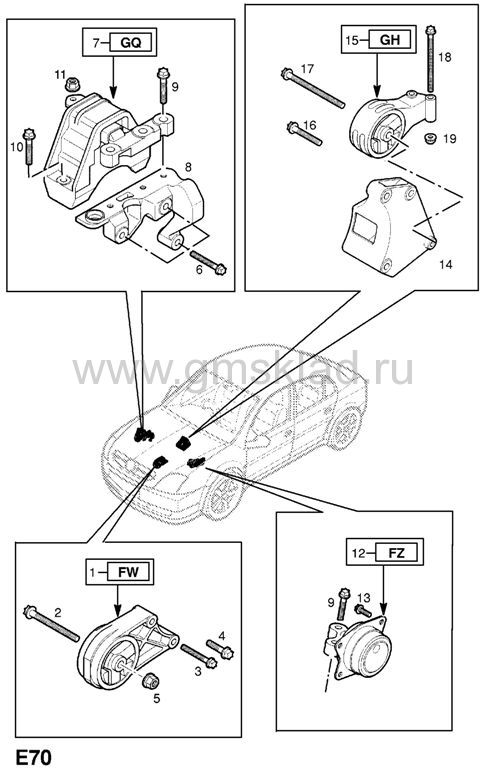 7 GQ
11
9
10
8
6

15 GH
18
17
16
19
14

www.gmsklad.ru

1 FW
2
4
3
5

12 FZ
9
13

E70