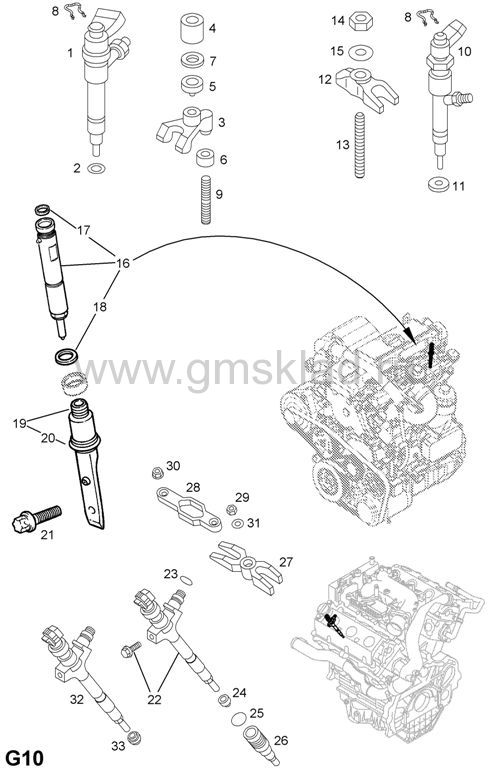 8
1
2
4
7
5
3
6
9
14
15
12
13
8
10
11
17
16
18
www.gmsklad.ru
19
20
21
30
28
29
31
27
23
22
24
25
26
32
33
G10