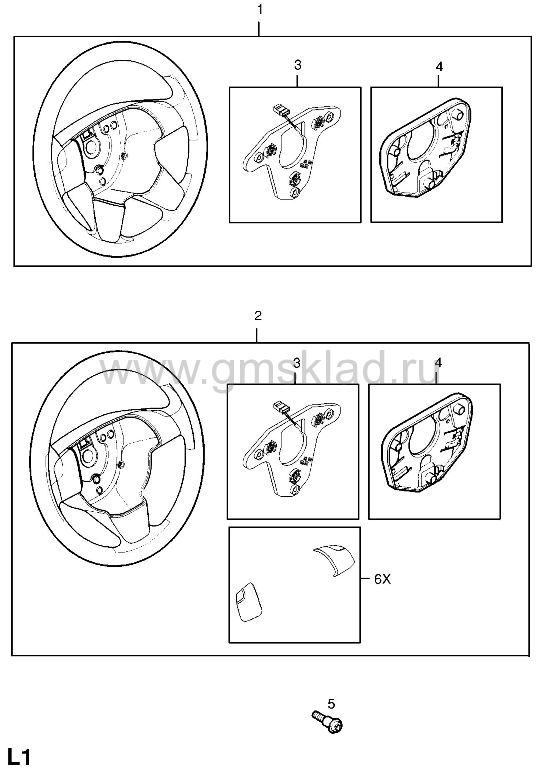 1

3

4

2

www.gmsklad.ru

3

4

6X

5

L1