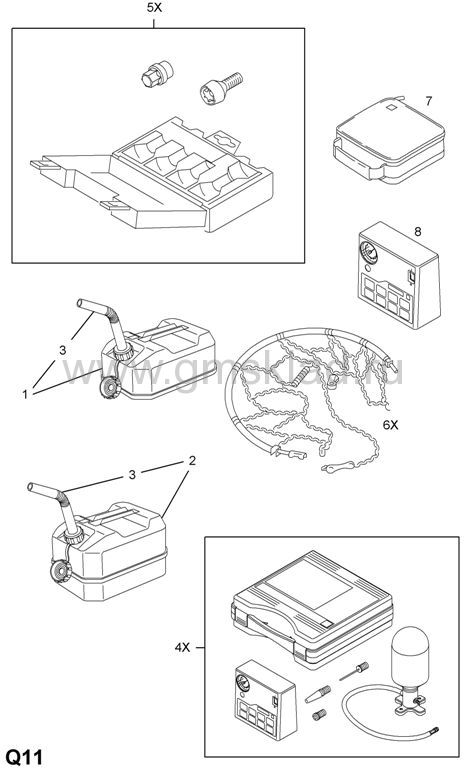 5X
7
8
3
1
www.gmsklad.ru
6X
3
2
4X
Q11